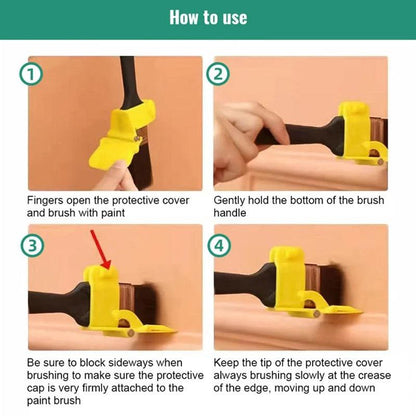 How to use

1

Fingers open the protective cover and brush with paint

2

Gently hold the bottom of the brush handle

3

Be sure to block sideways when brushing to make sure the protective cap is very firmly attached to the paint brush

4

Keep the tip of the protective cover always brushing slowly at the crease of the edge, moving up and down